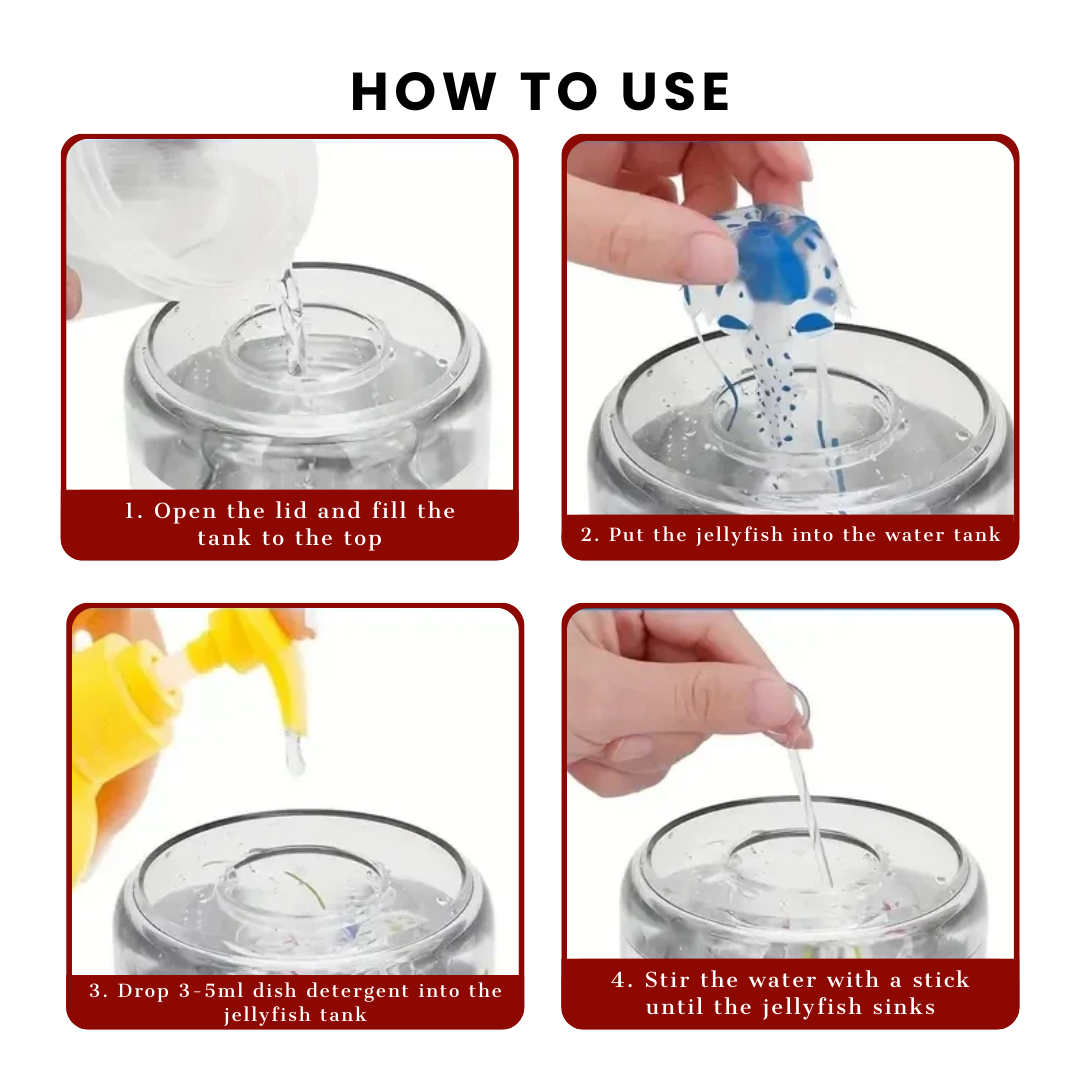 HOW TO USE

1. Open the lid and fill the tank to the top

2. Put the jellyfish into the water tank

3. Drop 3-5ml dish detergent into the jellyfish tank

4. Stir the water with a stick until the jellyfish sinks